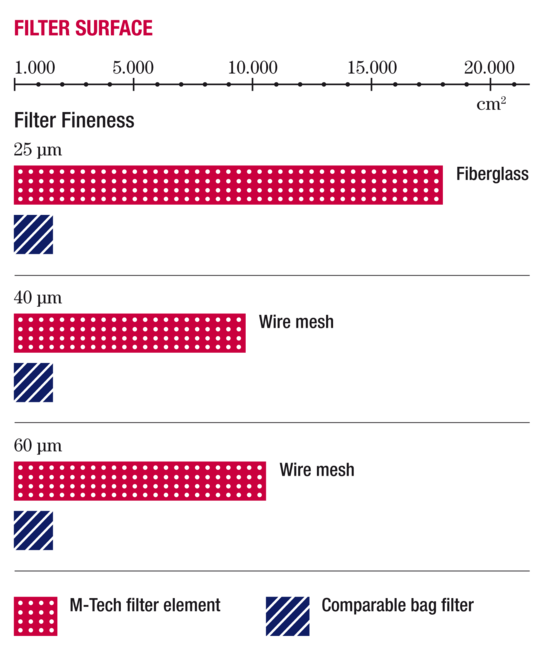 FILTER SURFACE

1.000 5.000 10.000 15.000 20.000

$cm^2$

Filter Fineness

25 µm

Fiberglass

40 µm

Wire mesh

60 µm

Wire mesh

M-Tech filter element

Comparable bag filter